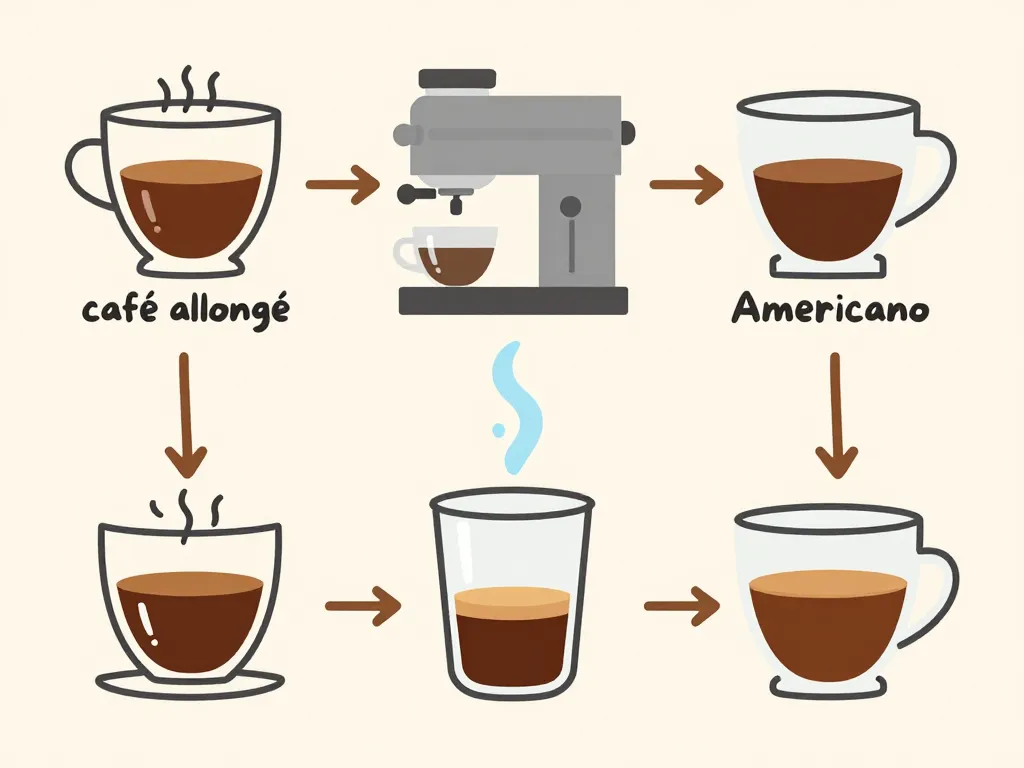 café allongé

Americano